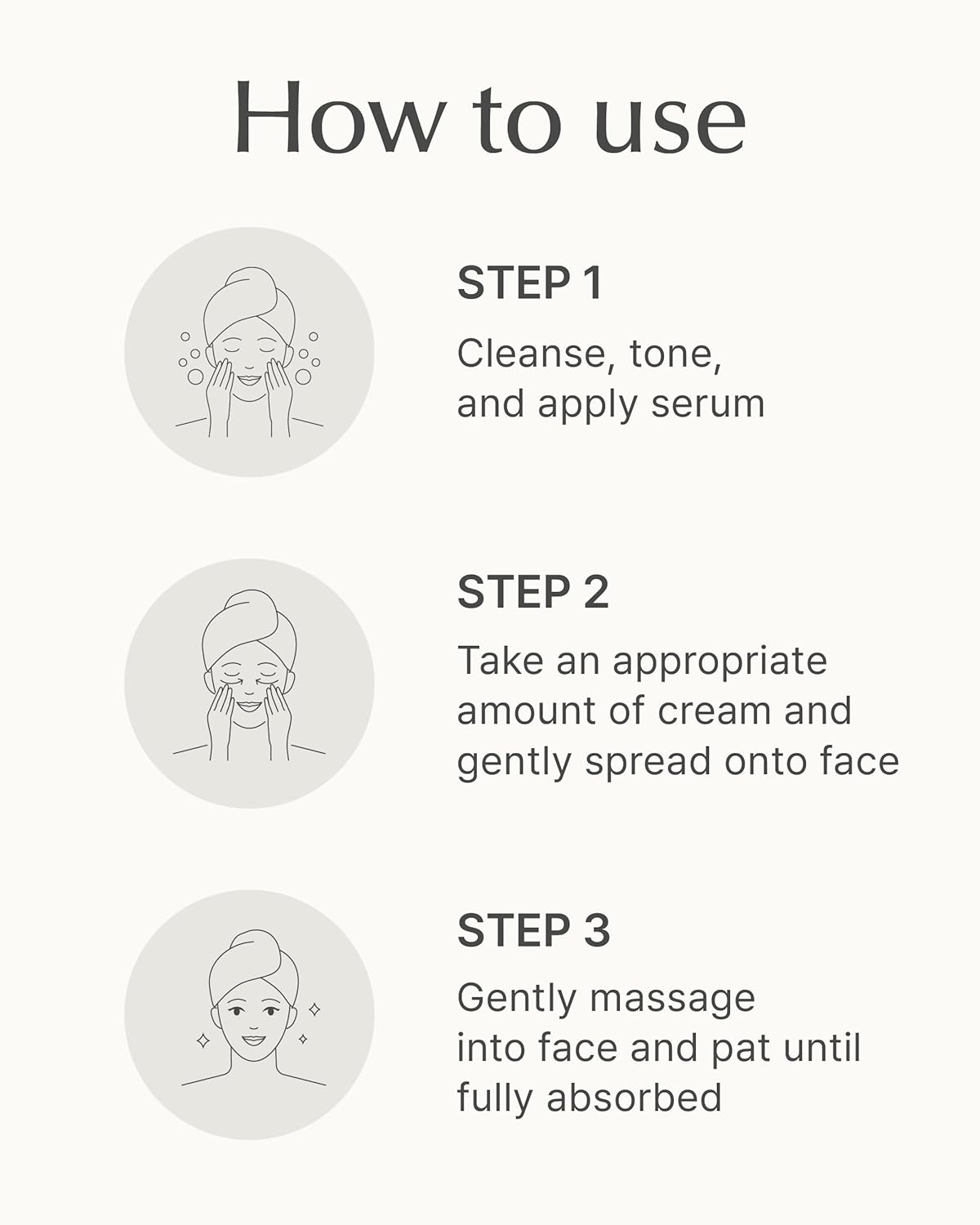 How to use

STEP 1

Cleanse, tone, and apply serum

STEP 2

Take an appropriate amount of cream and gently spread onto face

STEP 3

Gently massage into face and pat until fully absorbed