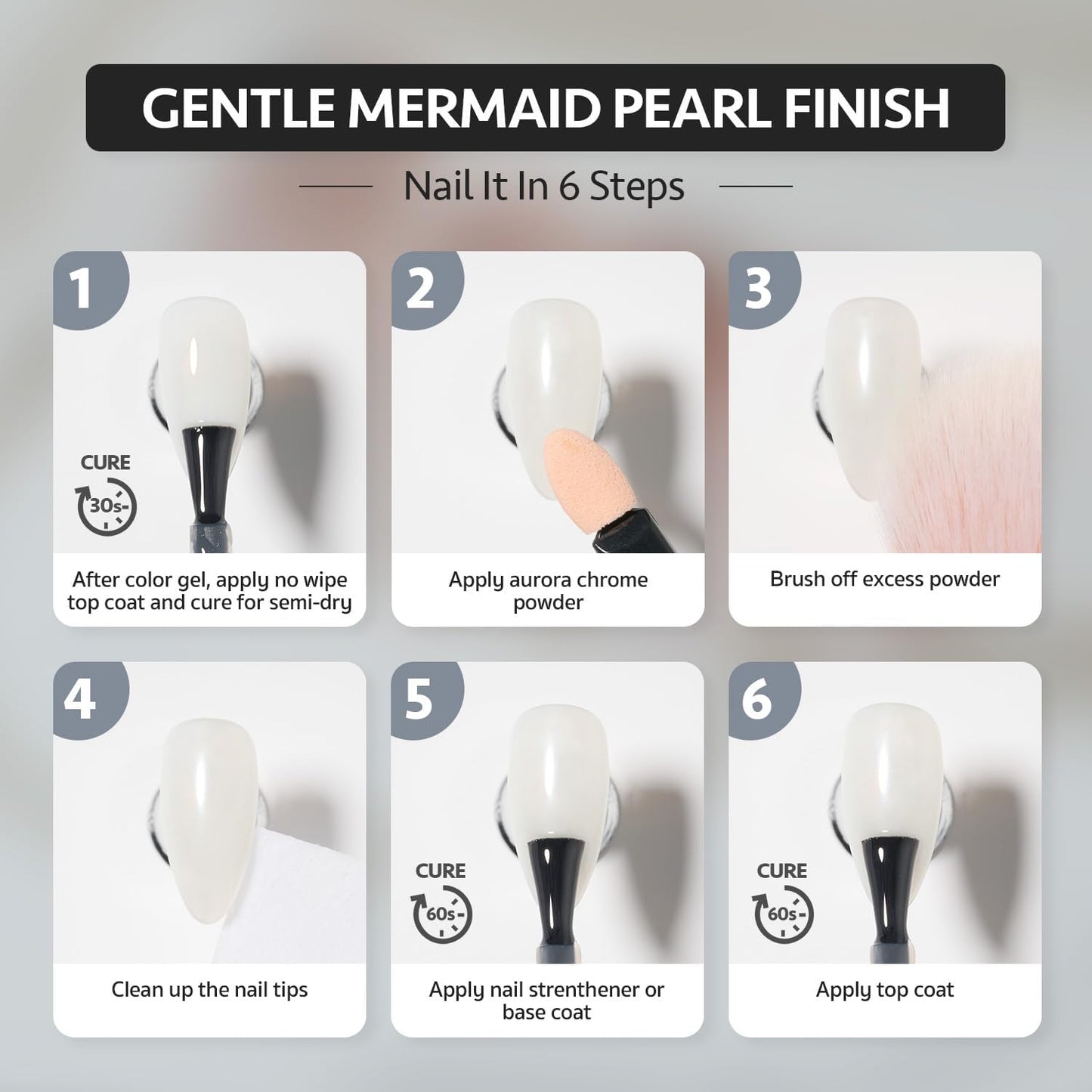 GENTLE MERMAID PEARL FINISH

Nail It In 6 Steps

1
CURE
30s
After color gel, apply no wipe top coat and cure for semi-dry

2
Apply aurora chrome powder

3
Brush off excess powder

4
Clean up the nail tips

5
CURE
60s
Apply nail strenthener or base coat

6
CURE
60s
Apply top coat