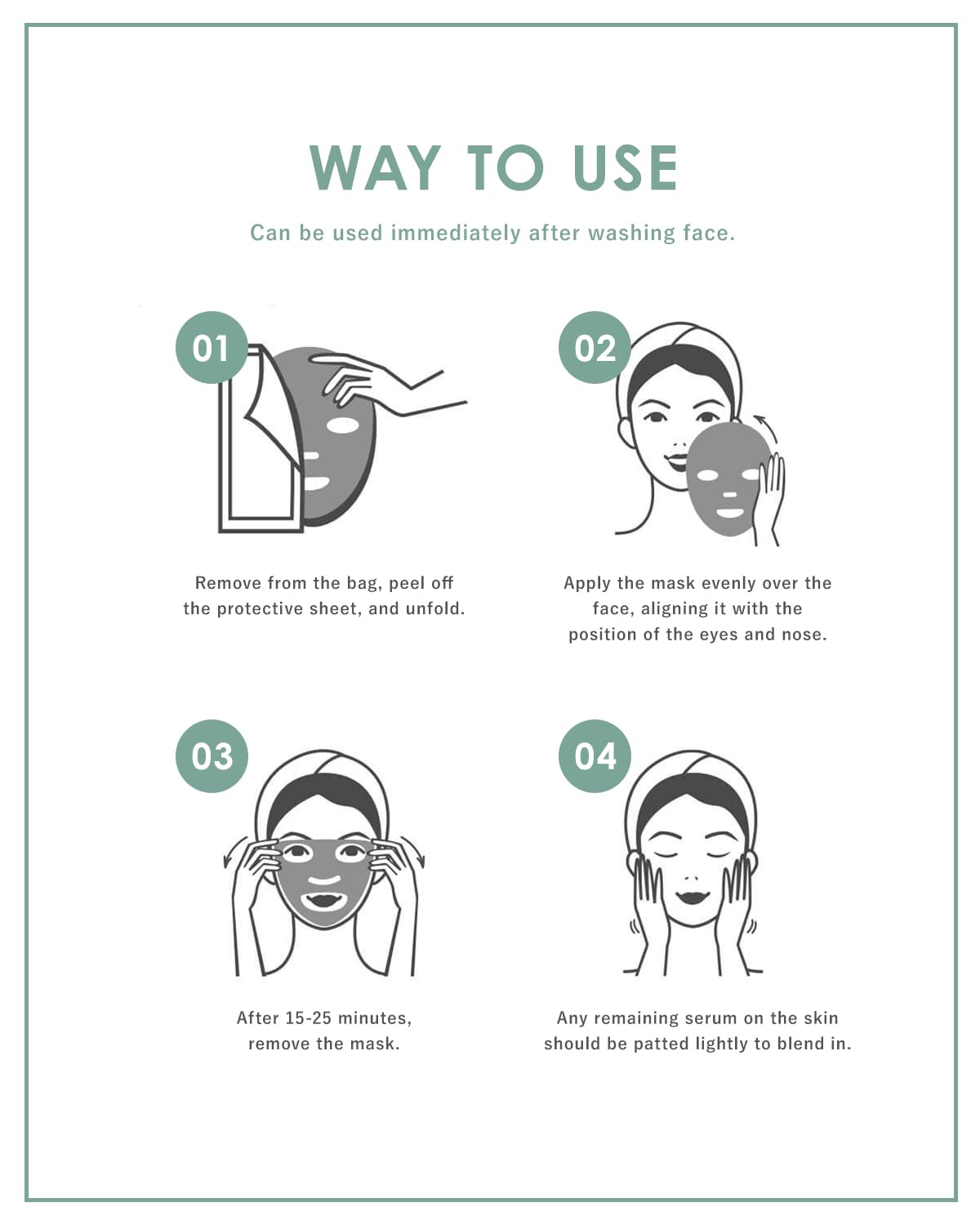 WAY TO USE

Can be used immediately after washing face.

01

Remove from the bag, peel off the protective sheet, and unfold.

02

Apply the mask evenly over the face, aligning it with the position of the eyes and nose.

03

After 15-25 minutes, remove the mask.

04

Any remaining serum on the skin should be patted lightly to blend in.